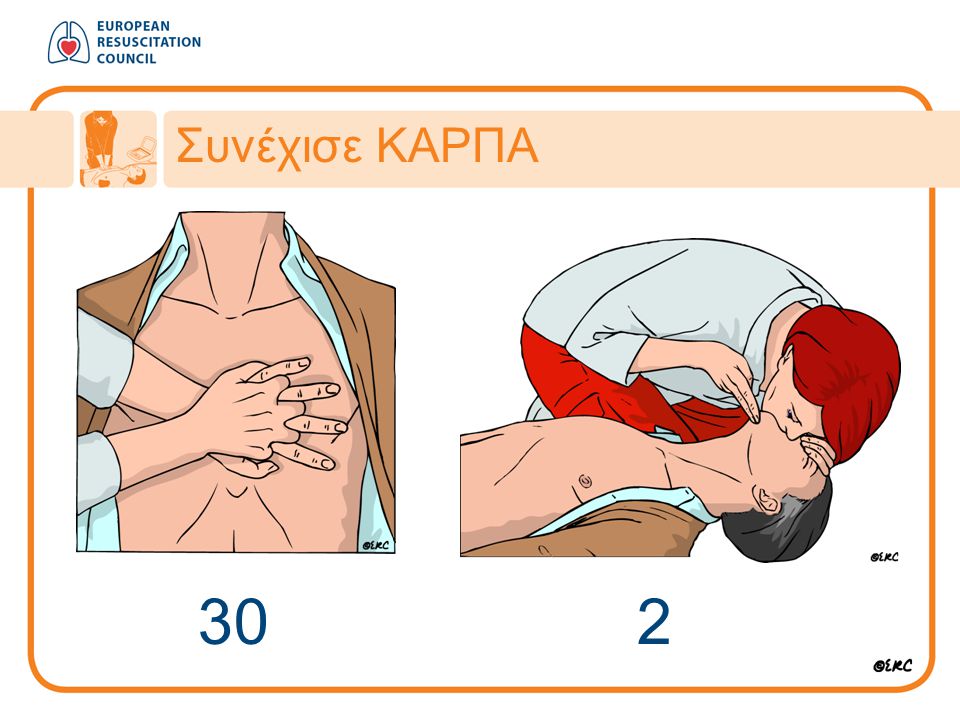 EUROPEAN
RESUSCITATION
COUNCIL

Συνέχισε ΚΑΡΠΑ

©ERC

©ERC

30

2

©ERC